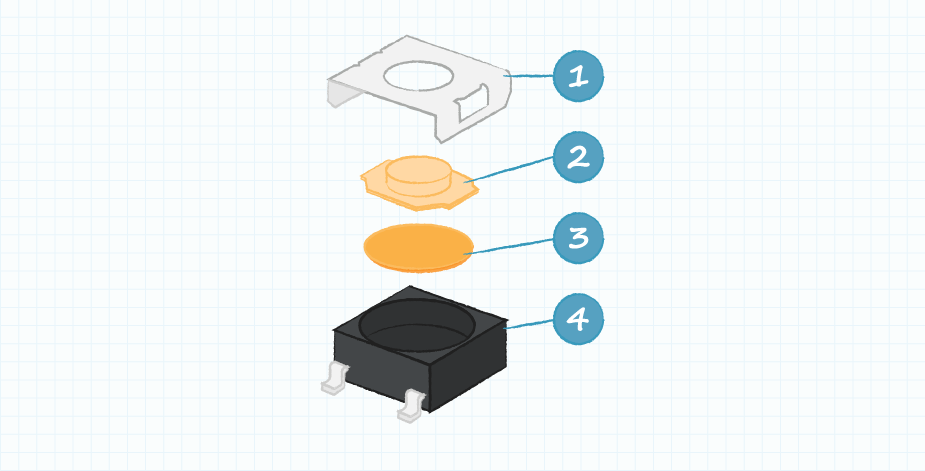 1
2
3
4